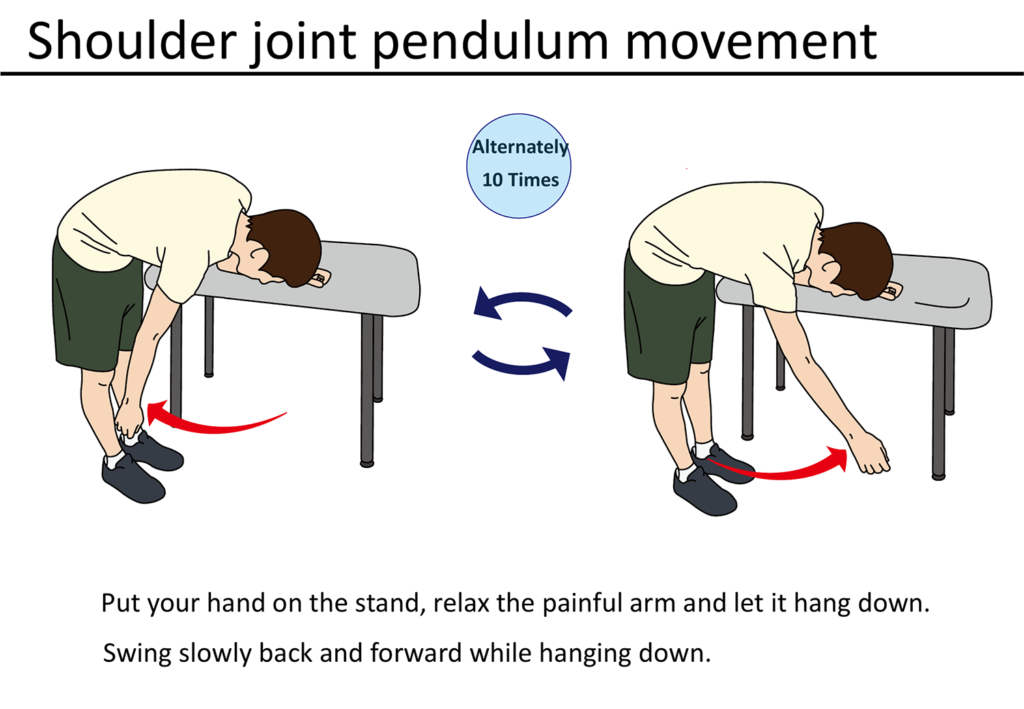 Shoulder joint pendulum movement

Alternately
10 Times

Put your hand on the stand, relax the painful arm and let it hang down.

Swing slowly back and forward while hanging down.